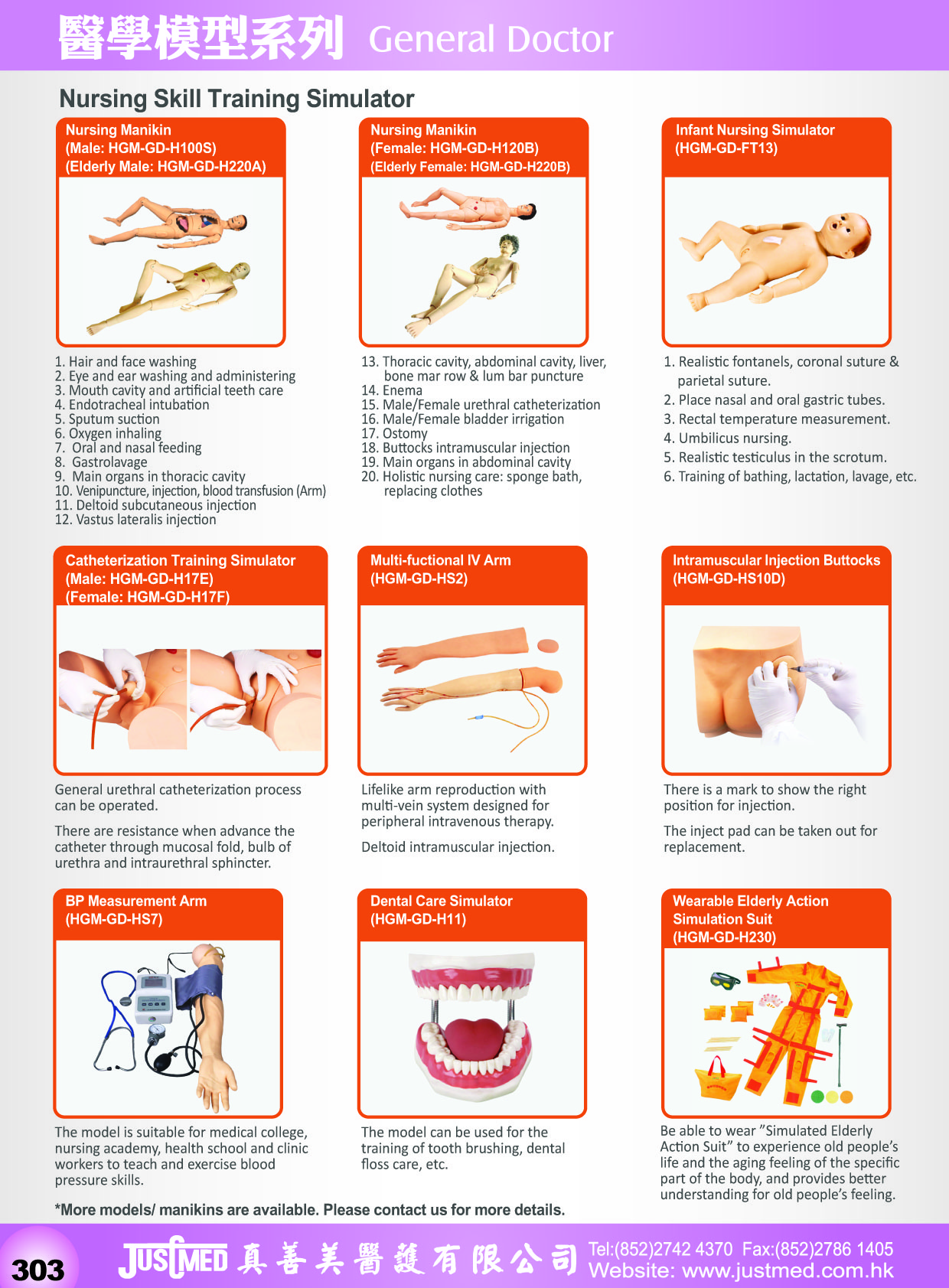 醫學模型系列 General Doctor

Nursing Skill Training Simulator

Nursing Manikin
(Male: HGM-GD-H100S)
(Elderly Male: HGM-GD-H220A)

1. Hair and face washing
2. Eye and ear washing and administering
3. Mouth cavity and artificial teeth care
4. Endotracheal intubation
5. Sputum suction
6. Oxygen inhaling
7. Oral and nasal feeding
8. Gastrolavage
9. Main organs in thoracic cavity
10. Venipuncture, injection, blood transfusion (Arm)
11. Deltoid subcutaneous injection
12. Vastus lateralis injection

Nursing Manikin
(Female: HGM-GD-H120B)
(Elderly Female: HGM-GD-H220B)

13. Thoracic cavity, abdominal cavity, liver, bone mar row & lum bar puncture
14. Enema
15. Male/Female urethral catheterization
16. Male/Female bladder irrigation
17. Ostomy
18. Buttocks intramuscular injection
19. Main organs in abdominal cavity
20. Holistic nursing care: sponge bath, replacing clothes

Infant Nursing Simulator
(HGM-GD-FT13)

1. Realistic fontanels, coronal suture & parietal suture.
2. Place nasal and oral gastric tubes.
3. Rectal temperature measurement.
4. Umbilicus nursing.
5. Realistic testiculus in the scrotum.
6. Training of bathing, lactation, lavage, etc.

Catheterization Training Simulator
(Male: HGM-GD-H17E)
(Female: HGM-GD-H17F)

General urethral catheterization process can be operated.

There are resistance when advance the catheter through mucosal fold, bulb of urethra and intraurethral sphincter.

Multi-fuctional IV Arm
(HGM-GD-HS2)

Lifelike arm reproduction with multi-vein system designed for peripheral intravenous therapy.

Deltoid intramuscular injection.

Intramuscular Injection Buttocks
(HGM-GD-HS10D)

There is a mark to show the right position for injection.

The inject pad can be taken out for replacement.

BP Measurement Arm
(HGM-GD-HS7)

The model is suitable for medical college, nursing academy, health school and clinic workers to teach and exercise blood pressure skills.

Dental Care Simulator
(HGM-GD-H11)

The model can be used for the training of tooth brushing, dental floss care, etc.

Wearable Elderly Action Simulation Suit
(HGM-GD-H230)

Be able to wear "Simulated Elderly Action Suit" to experience old people's life and the aging feeling of the specific part of the body, and provides better understanding for old people's feeling.

*More models/ manikins are available. Please contact us for more details.

303

JUSTMED 真善美醫護有限公司 Tel:(852)2742 4370 Fax:(852)2786 1405
Website: www.justmed.com.hk